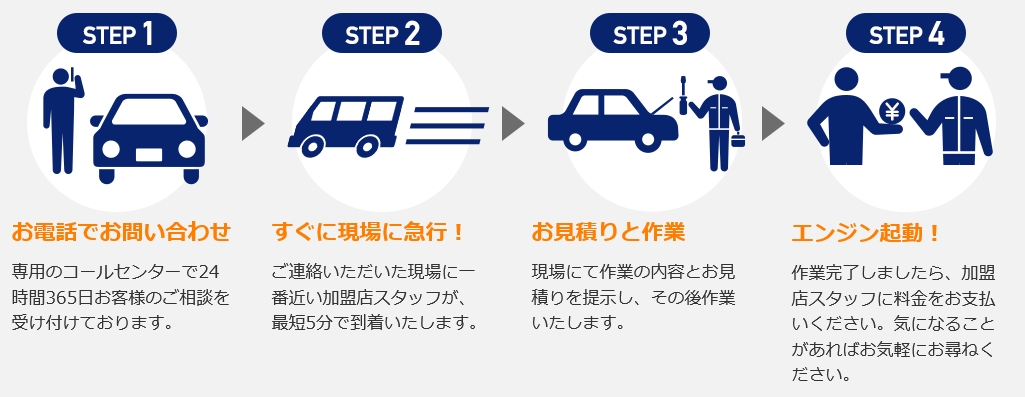 STEP 1

お電話でお問い合わせ

専用のコールセンターで24時間365日お客様のご相談を受け付けております。

STEP 2

すぐに現場に急行！

ご連絡いただいた現場に一番近い加盟店スタッフが、最短5分で到着いたします。

STEP 3

お見積りと作業

現場にて作業の内容とお見積りを提示し、その後作業いたします。

STEP 4

¥

エンジン起動！

作業完了しましたら、加盟店スタッフに料金をお支払いください。気になることがあればお気軽にお尋ねください。